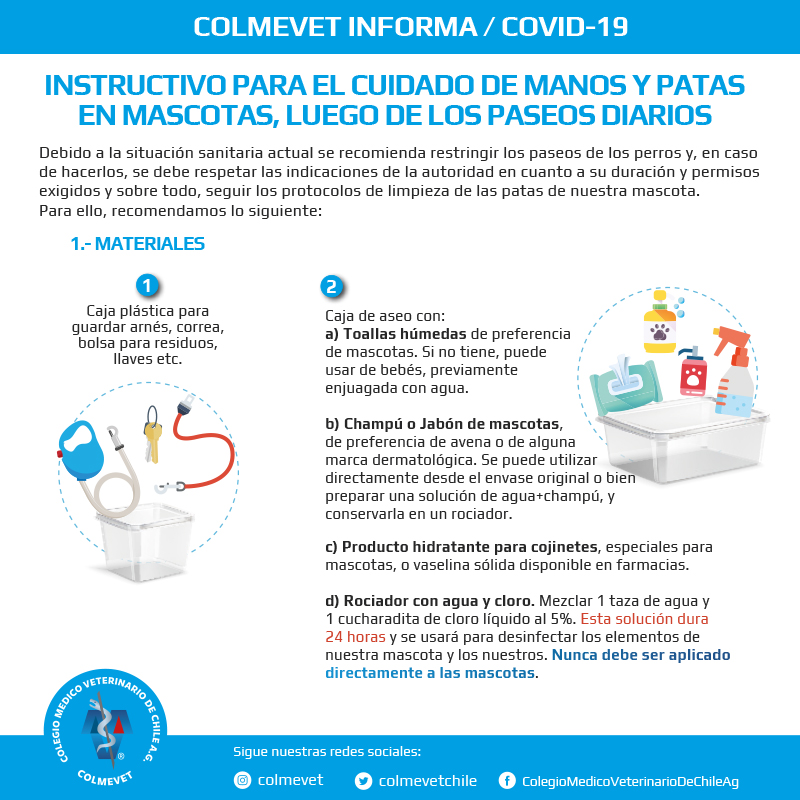 COLMEVET INFORMA / COVID-19

INSTRUCTIVO PARA EL CUIDADO DE MANOS Y PATAS EN MASCOTAS, LUEGO DE LOS PASEOS DIARIOS

Debido a la situación sanitaria actual se recomienda restringir los paseos de los perros y, en caso de hacerlos, se debe respetar las indicaciones de la autoridad en cuanto a su duración y permisos exigidos y sobre todo, seguir los protocolos de limpieza de las patas de nuestra mascota.
Para ello, recomendamos lo siguiente:

1.- MATERIALES

1
Caja plástica para guardar arnés, correa, bolsa para residuos, llaves etc.

2
Caja de aseo con:
a) Toallas húmedas de preferencia de mascotas. Si no tiene, puede usar de bebés, previamente enjuagada con agua.

b) Champú o Jabón de mascotas, de preferencia de avena o de alguna marca dermatológica. Se puede utilizar directamente desde el envase original o bien preparar una solución de agua+champú, y conservarla en un rociador.

c) Producto hidratante para cojinetes, especiales para mascotas, o vaselina sólida disponible en farmacias.

d) Rociador con agua y cloro. Mezclar 1 taza de agua y 1 cucharadita de cloro líquido al 5%. Esta solución dura 24 horas y se usará para desinfectar los elementos de nuestra mascota y los nuestros. Nunca debe ser aplicado directamente a las mascotas.

COLEGIO MEDICO VETERINARIO DE CHILE A.G.
COLMEVET

Sigue nuestras redes sociales:
colmevet
colmevetchile
ColegioMedicoVeterinarioDeChileAg